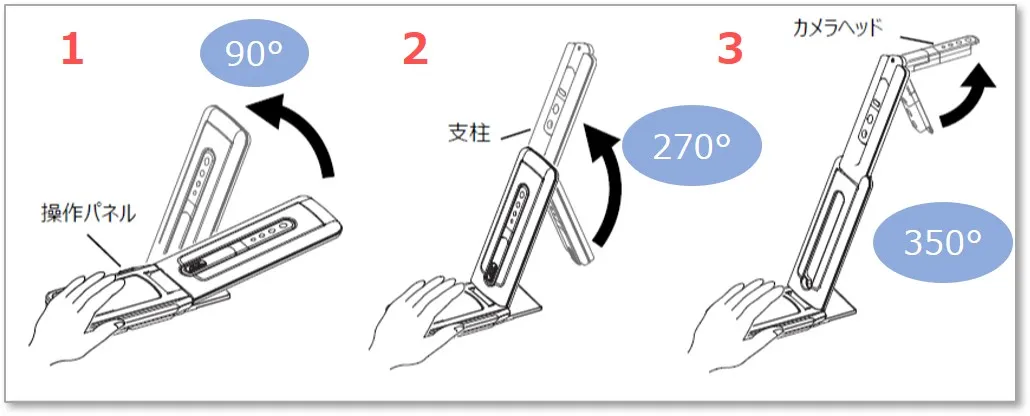 1

90°

操作パネル

2

支柱

270°

3

カメラヘッド

350°